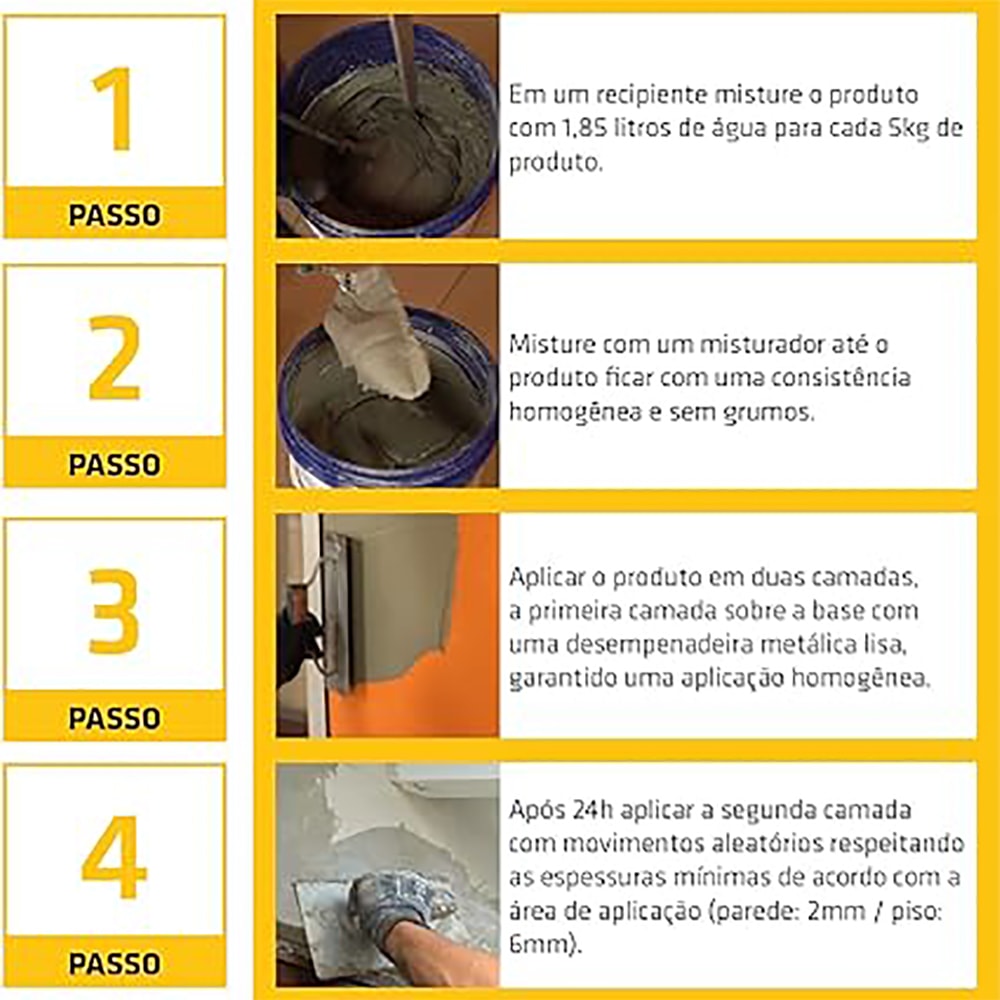 1

PASSO

Em um recipiente misture o produto com 1,85 litros de água para cada 5kg de produto.

2

PASSO

Misture com um misturador até o produto ficar com uma consistência homogênea e sem grumos.

3

PASSO

Aplicar o produto em duas camadas, a primeira camada sobre a base com uma desempenadeira metálica lisa, garantido uma aplicação homogênea.

4

PASSO

Após 24h aplicar a segunda camada com movimentos aleatórios respeitando as espessuras mínimas de acordo com a área de aplicação (parede: 2mm / piso: 6mm).