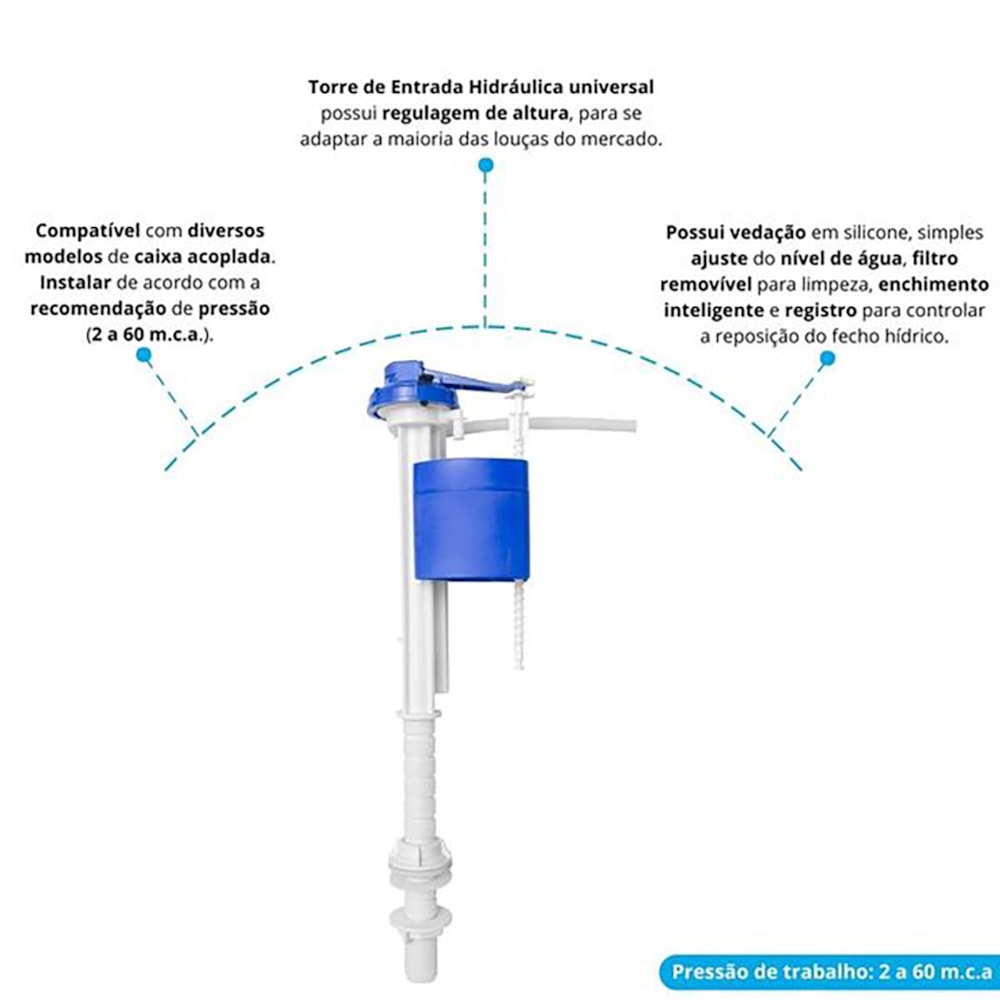 Torre de Entrada Hidráulica universal possui regulagem de altura, para se adaptar a maioria das louças do mercado.

Compatível com diversos modelos de caixa acoplada. Instalar de acordo com a recomendação de pressão (2 a 60 m.c.a.).

Possui vedação em silicone, simples ajuste do nível de água, filtro removível para limpeza, enchimento inteligente e registro para controlar a reposição do fecho hídrico.

Pressão de trabalho: 2 a 60 m.c.a