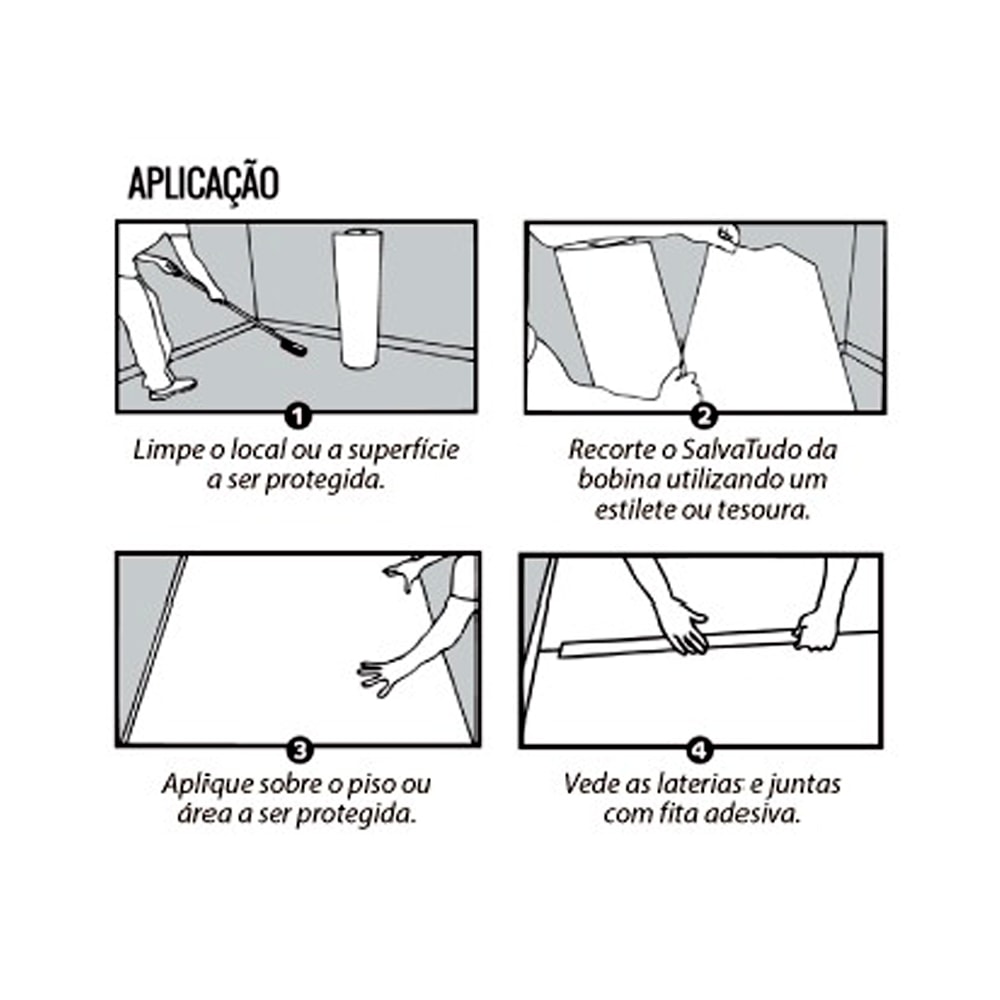 APLICAÇÃO

1
Limpe o local ou a superfície a ser protegida.

2
Recorte o SalvaTudo da bobina utilizando um estilete ou tesoura.

3
Aplique sobre o piso ou área a ser protegida.

4
Vede as laterias e juntas com fita adesiva.